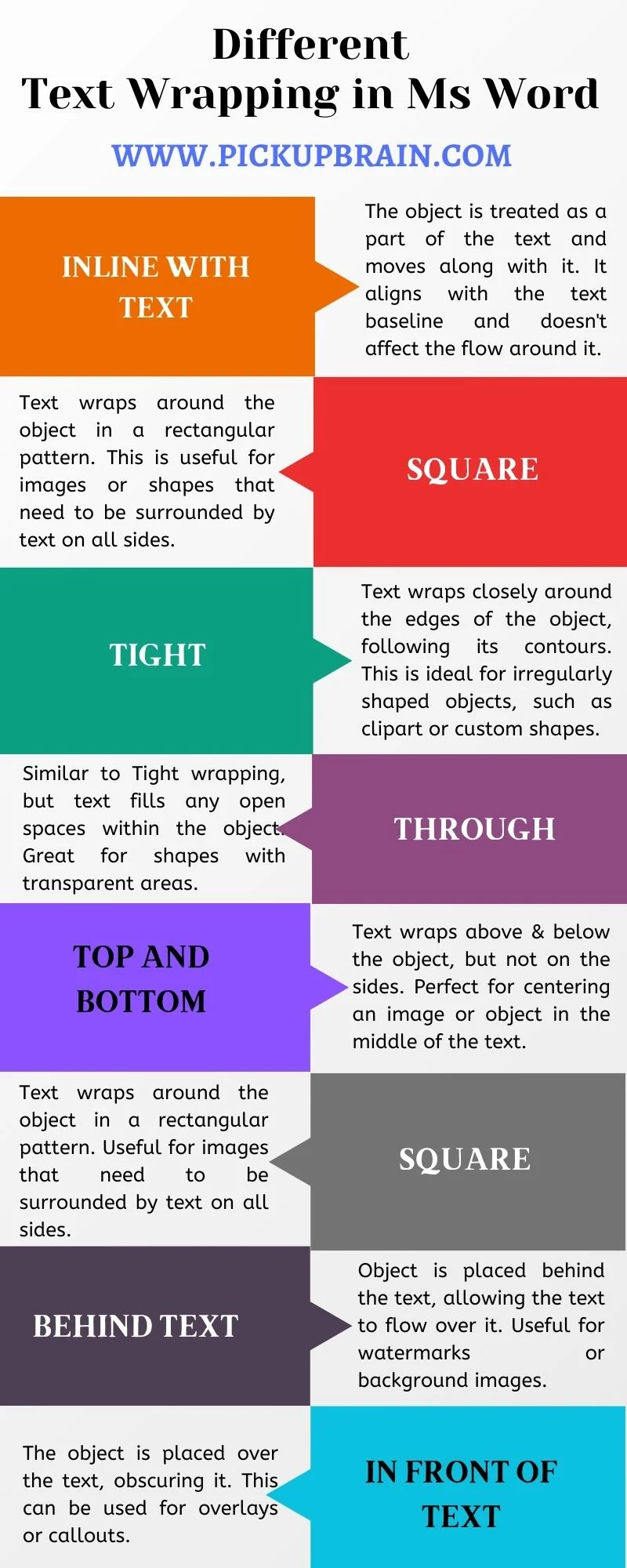 Different
Text Wrapping in Ms Word

WWW.PICKUPBRAIN.COM

INLINE WITH TEXT

The object is treated as a part of the text and moves along with it. It aligns with the text baseline and doesn't affect the flow around it.

Text wraps around the object in a rectangular pattern. This is useful for images or shapes that need to be surrounded by text on all sides.

SQUARE

TIGHT

Text wraps closely around the edges of the object, following its contours. This is ideal for irregularly shaped objects, such as clipart or custom shapes.

Similar to Tight wrapping, but text fills any open spaces within the object. Great for shapes with transparent areas.

THROUGH

TOP AND BOTTOM

Text wraps above & below the object, but not on the sides. Perfect for centering an image or object in the middle of the text.

Text wraps around the object in a rectangular pattern. Useful for images that need to be surrounded by text on all sides.

SQUARE

BEHIND TEXT

Object is placed behind the text, allowing the text to flow over it. Useful for watermarks or background images.

The object is placed over the text, obscuring it. This can be used for overlays or callouts.

IN FRONT OF TEXT